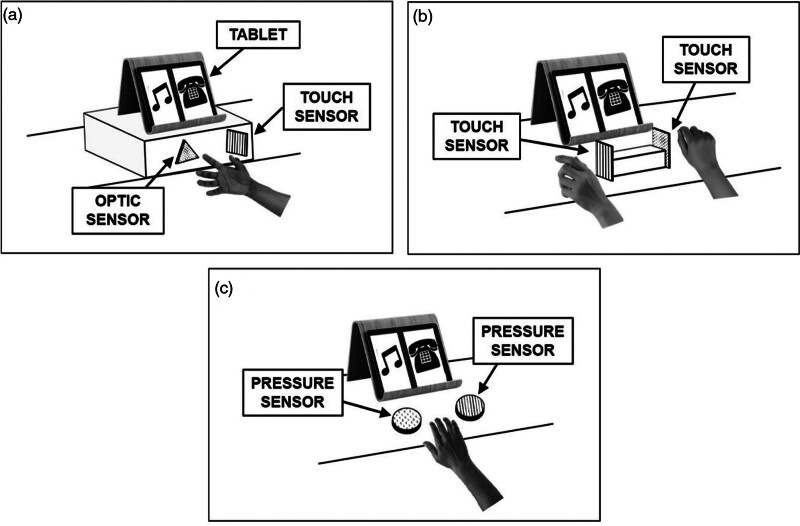 (a)

TABLET

TOUCH SENSOR

OPTIC SENSOR

(b)

TOUCH SENSOR

TOUCH SENSOR

(c)

PRESSURE SENSOR

PRESSURE SENSOR