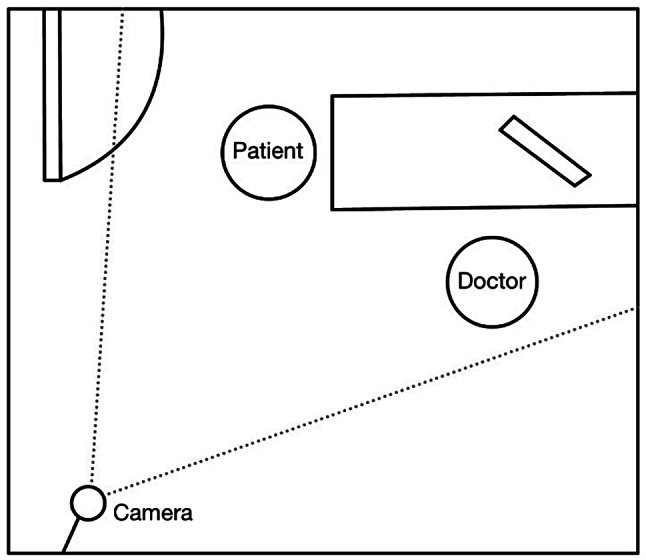 Patient

Doctor

Camera