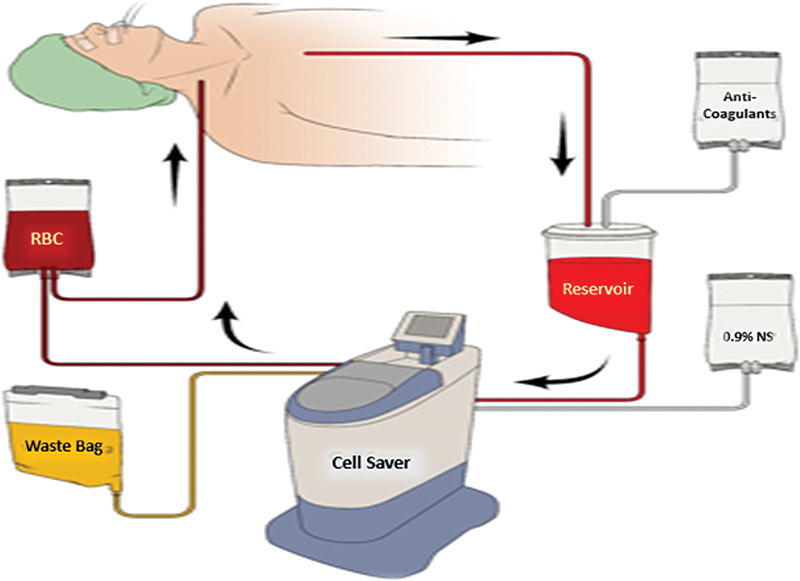 Anti-Coagulants

RBC

Reservoir

0.9% NS

Waste Bag

Cell Saver