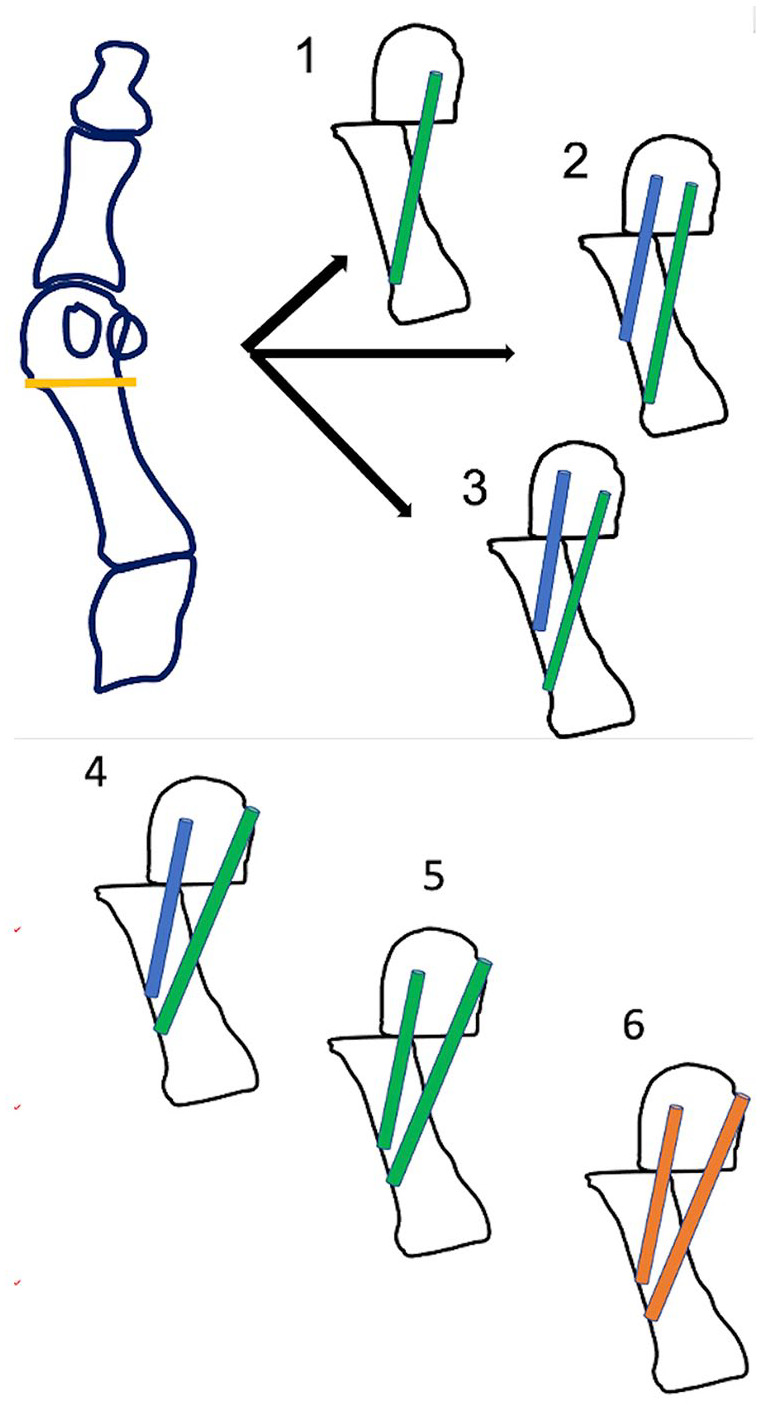 1

2

3

4

5

6