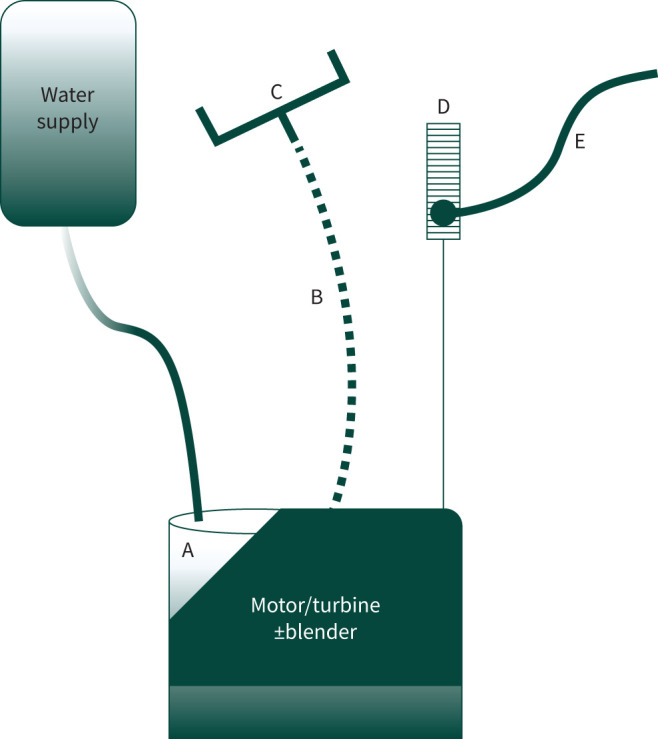 Water supply

C

D

E

B

A

Motor/turbine ±blender