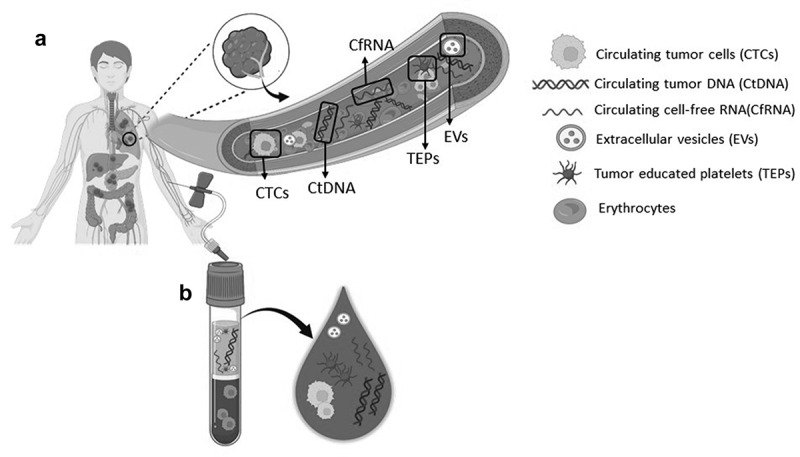 a

CfRNA

EVs

TEPs

CTCs

CtDNA

Circulating tumor cells (CTCs)

Circulating tumor DNA (CtDNA)

Circulating cell-free RNA(CfRNA)

Extracellular vesicles (EVs)

Tumor educated platelets (TEPs)

Erythrocytes

b