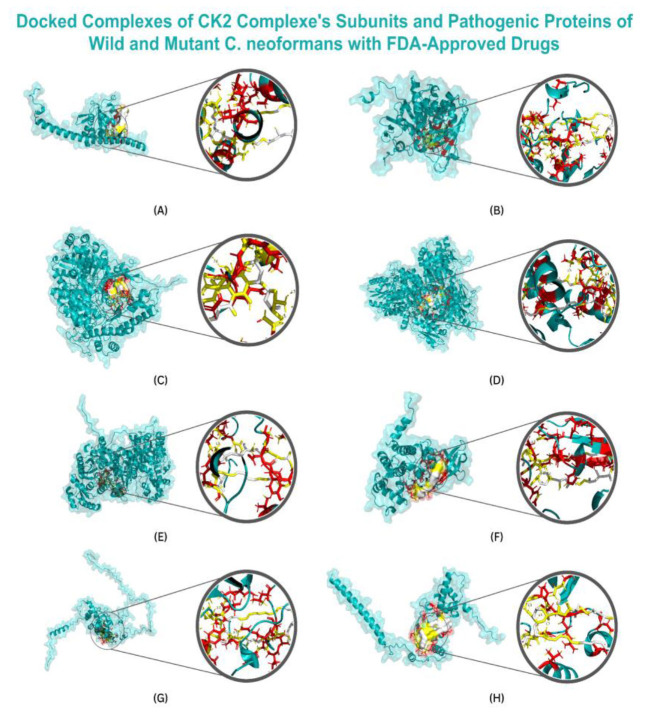 Docked Complexes of CK2 Complexe's Subunits and Pathogenic Proteins of Wild and Mutant C. neoformans with FDA-Approved Drugs

(A)

(B)

(C)

(D)

(E)

(F)

(G)

(H)