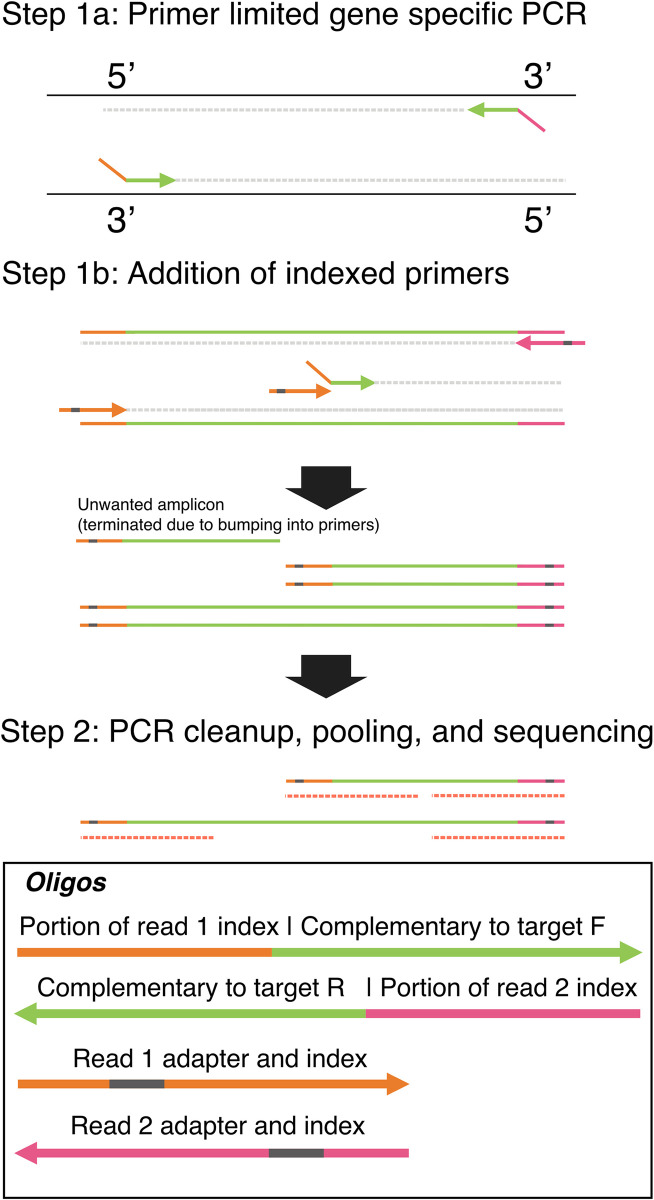 Step 1a: Primer limited gene specific PCR

5'

3'

3'

5'

Step 1b: Addition of indexed primers

Unwanted amplicon
(terminated due to bumping into primers)

Step 2: PCR cleanup, pooling, and sequencing

Oligos

Portion of read 1 index | Complementary to target F

Complementary to target R | Portion of read 2 index

Read 1 adapter and index

Read 2 adapter and index