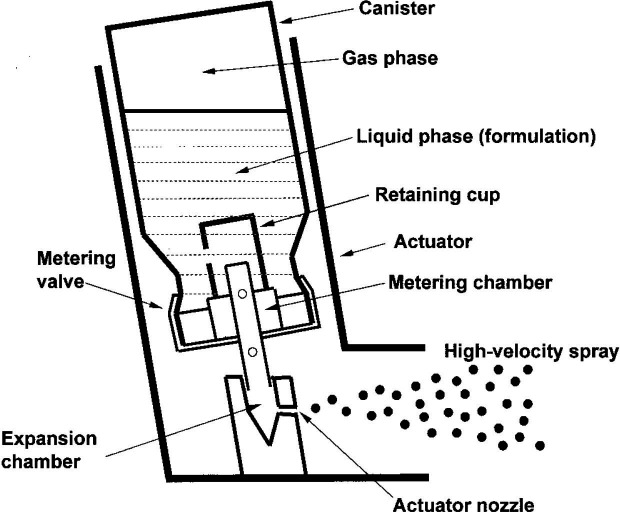 Canister

Gas phase

Liquid phase (formulation)

Retaining cup

Actuator

Metering valve

Metering chamber

High-velocity spray

Expansion chamber

Actuator nozzle