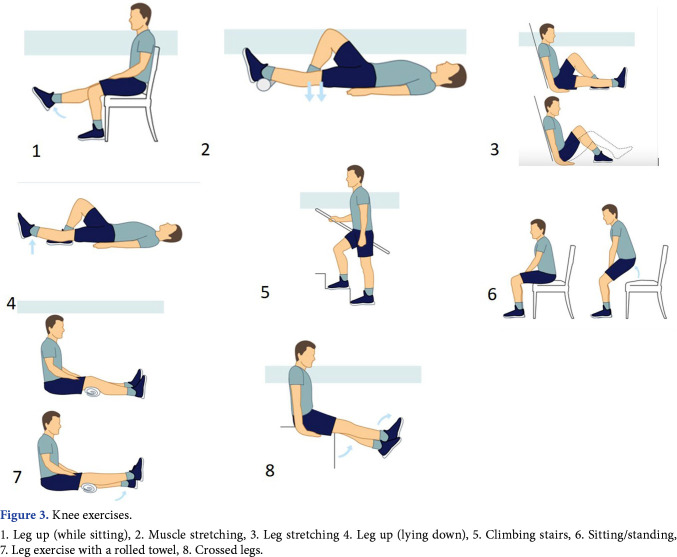 1

2

3

4

5

6

7

8

Figure 3. Knee exercises.

1. Leg up (while sitting), 2. Muscle stretching, 3. Leg stretching 4. Leg up (lying down), 5. Climbing stairs, 6. Sitting/standing, 7. Leg exercise with a rolled towel, 8. Crossed legs.