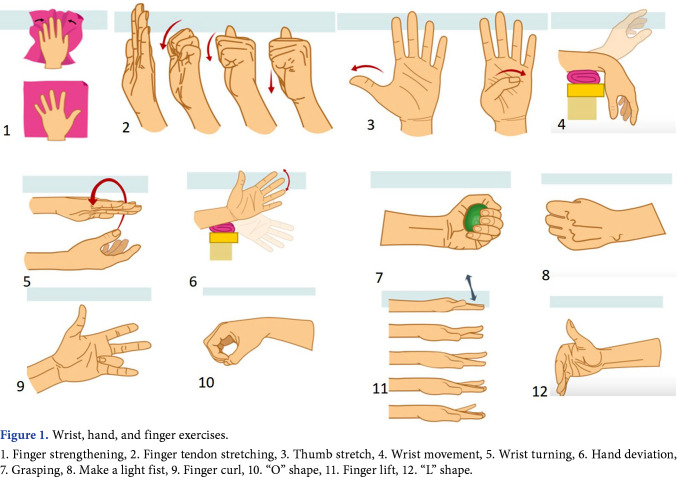 1
2
3
4
5
6
7
8
9
10
11
12

Figure 1. Wrist, hand, and finger exercises.

1. Finger strengthening, 2. Finger tendon stretching, 3. Thumb stretch, 4. Wrist movement, 5. Wrist turning, 6. Hand deviation, 7. Grasping, 8. Make a light fist, 9. Finger curl, 10. “O” shape, 11. Finger lift, 12. “L” shape.