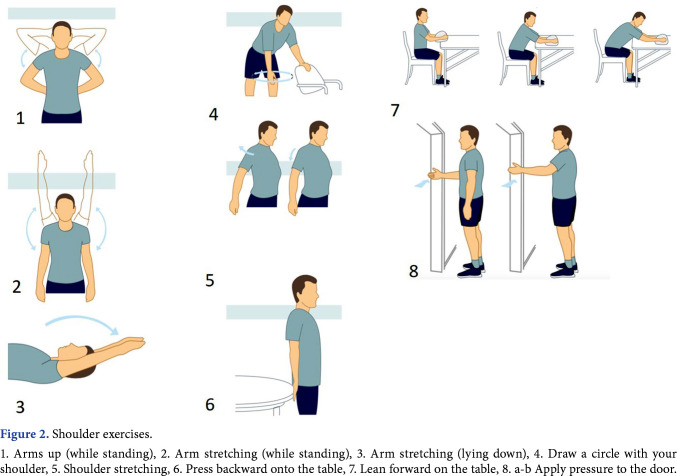 1

2

3

4

5

6

7

8

Figure 2. Shoulder exercises.

1. Arms up (while standing), 2. Arm stretching (while standing), 3. Arm stretching (lying down), 4. Draw a circle with your shoulder, 5. Shoulder stretching, 6. Press backward onto the table, 7. Lean forward on the table, 8. a-b Apply pressure to the door.