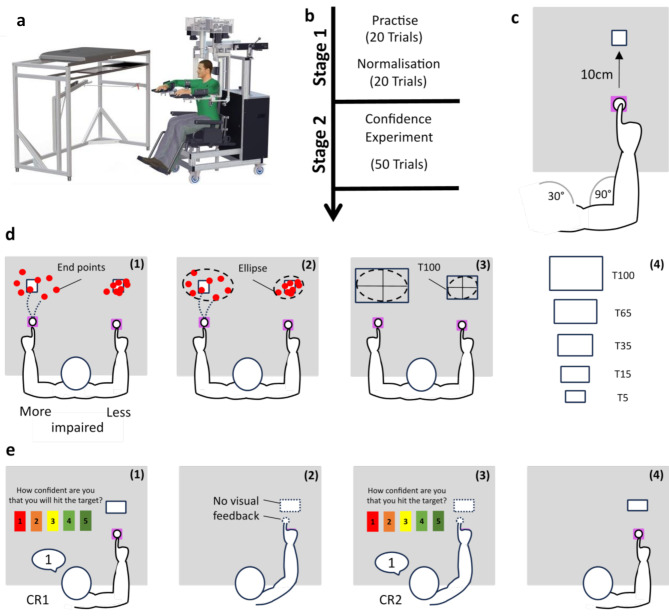 a

b

Stage 1

Practise
(20 Trials)

Normalisation
(20 Trials)

Stage 2

Confidence
Experiment

(50 Trials)

c

10cm

30°

90°

d

(1)

End points

More

Less

impaired

(2)

Ellipse

(3)

T100

(4)

T100

T65

T35

T15

T5

e

(1)

How confident are you that you will hit the target?

1 2 3 4 5

1

CR1

(2)

No visual feedback

(3)

How confident are you that you hit the target?

1 2 3 4 5

1

CR2

(4)