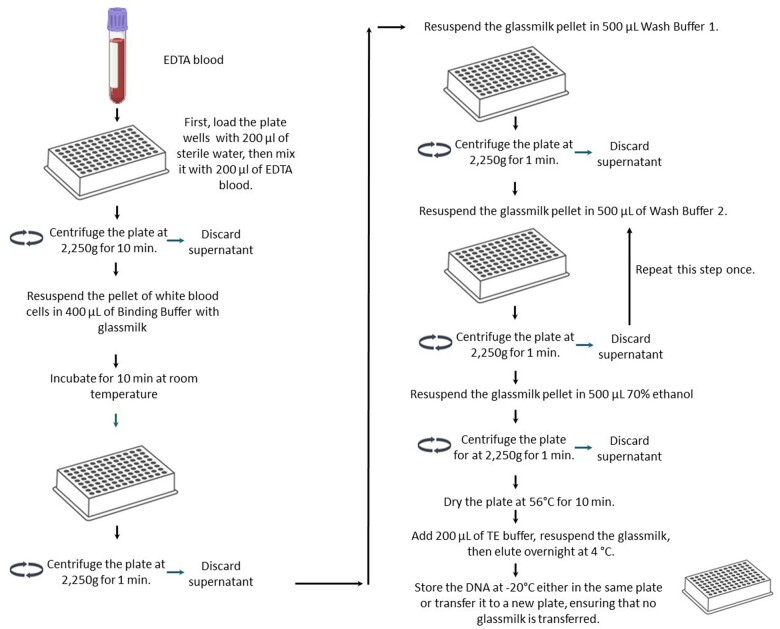 EDTA blood

First, load the plate wells with 200 µl of sterile water, then mix it with 200 µl of EDTA blood.

Centrifuge the plate at 2,250g for 10 min.

Discard supernatant

Resuspend the pellet of white blood cells in 400 µL of Binding Buffer with glassmilk

Incubate for 10 min at room temperature

Centrifuge the plate at 2,250g for 1 min.

Discard supernatant

Resuspend the glassmilk pellet in 500 µL Wash Buffer 1.

Centrifuge the plate at 2,250g for 1 min.

Discard supernatant

Resuspend the glassmilk pellet in 500 µL of Wash Buffer 2.

Repeat this step once.

Centrifuge the plate at 2,250g for 1 min.

Discard supernatant

Resuspend the glassmilk pellet in 500 µL 70% ethanol

Centrifuge the plate for at 2,250g for 1 min.

Discard supernatant

Dry the plate at 56°C for 10 min.

Add 200 µL of TE buffer, resuspend the glassmilk, then elute overnight at 4 °C.

Store the DNA at -20°C either in the same plate or transfer it to a new plate, ensuring that no glassmilk is transferred.