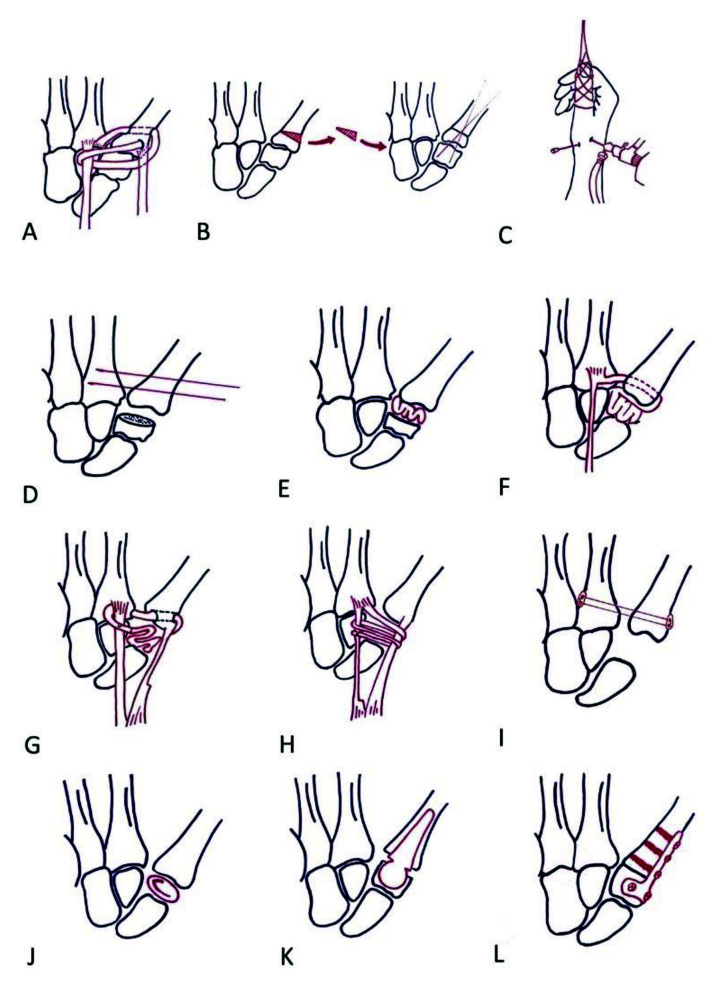 A

B

C

D

E

F

G

H

I

J

K

L