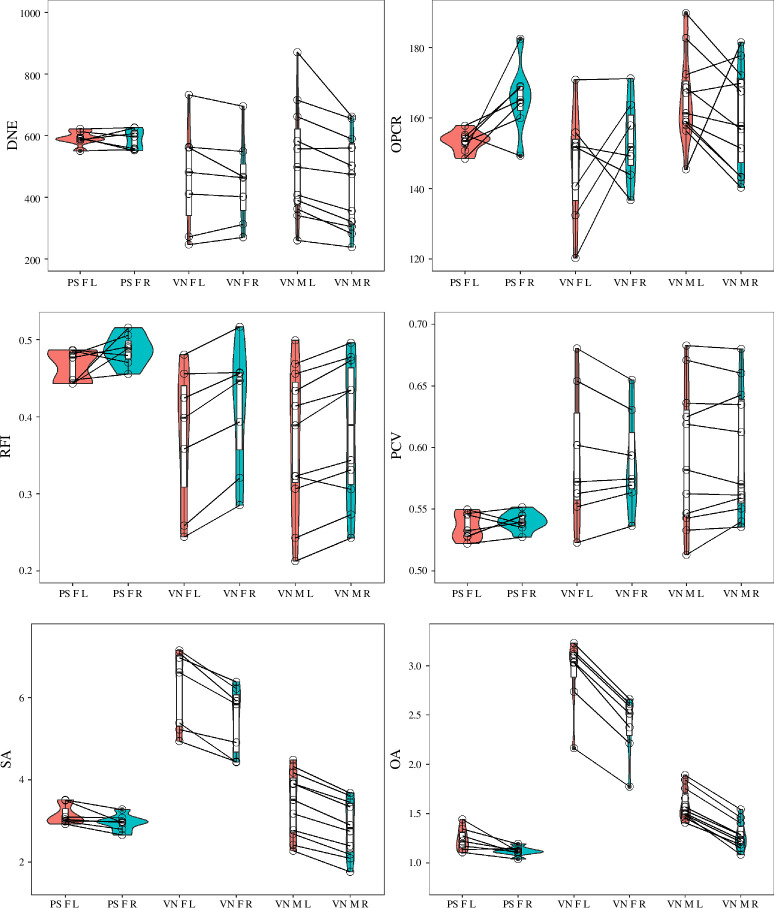 DNE
1000
800
600
400
200
PS F L
PS F R
VN F L
VN F R
VN M L
VN M R

OPCR
180
160
140
120
PS F L
PS F R
VN F L
VN F R
VN M L
VN M R

RFI
0.5
0.4
0.3
0.2
PS F L
PS F R
VN F L
VN F R
VN M L
VN M R

PCV
0.70
0.65
0.60
0.55
0.50
PS F L
PS F R
VN F L
VN F R
VN M L
VN M R

SA
6
4
2
PS F L
PS F R
VN F L
VN F R
VN M L
VN M R

OA
3.0
2.5
2.0
1.5
1.0
PS F L
PS F R
VN F L
VN F R
VN M L
VN M R