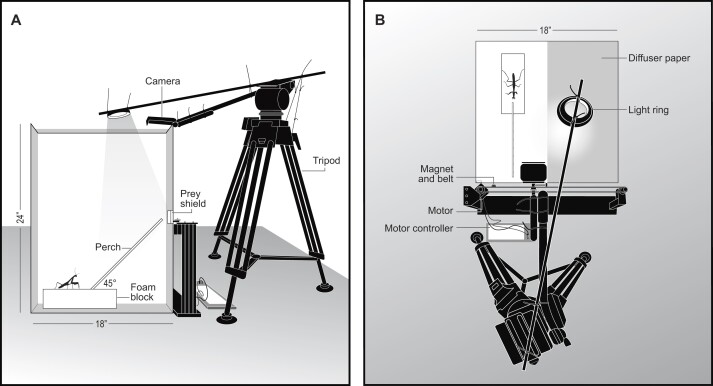 A

Camera

Tripod

Prey shield

24"

Perch

45°

Foam block

18"

B

18"

Diffuser paper

Light ring

Magnet and belt

Motor

Motor controller