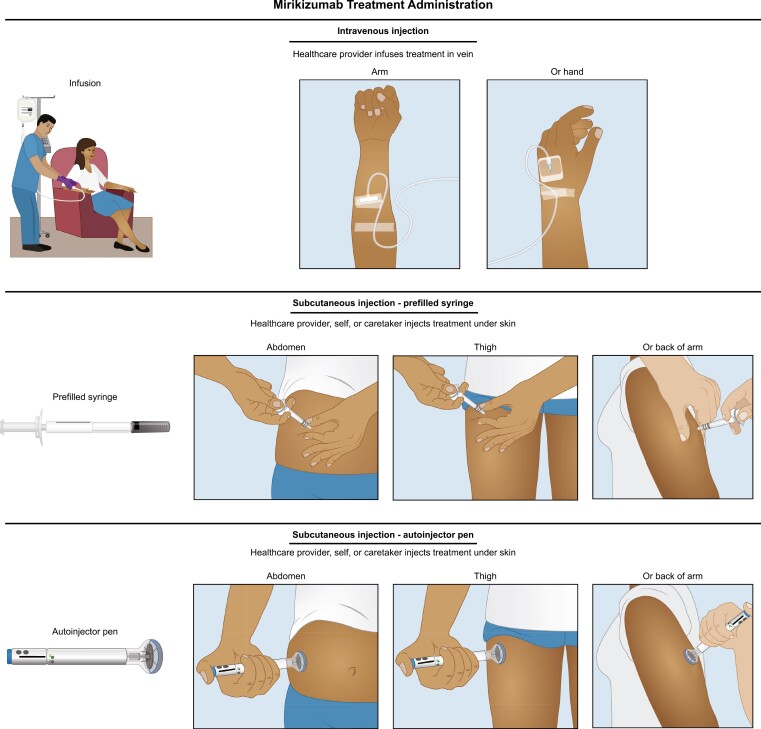 Mirikizumab Treatment Administration

Intravenous injection

Healthcare provider infuses treatment in vein

Infusion

Arm

Or hand

Subcutaneous injection - prefilled syringe

Healthcare provider, self, or caretaker injects treatment under skin

Prefilled syringe

Abdomen

Thigh

Or back of arm

Subcutaneous injection - autoinjector pen

Healthcare provider, self, or caretaker injects treatment under skin

Autoinjector pen

Abdomen

Thigh

Or back of arm