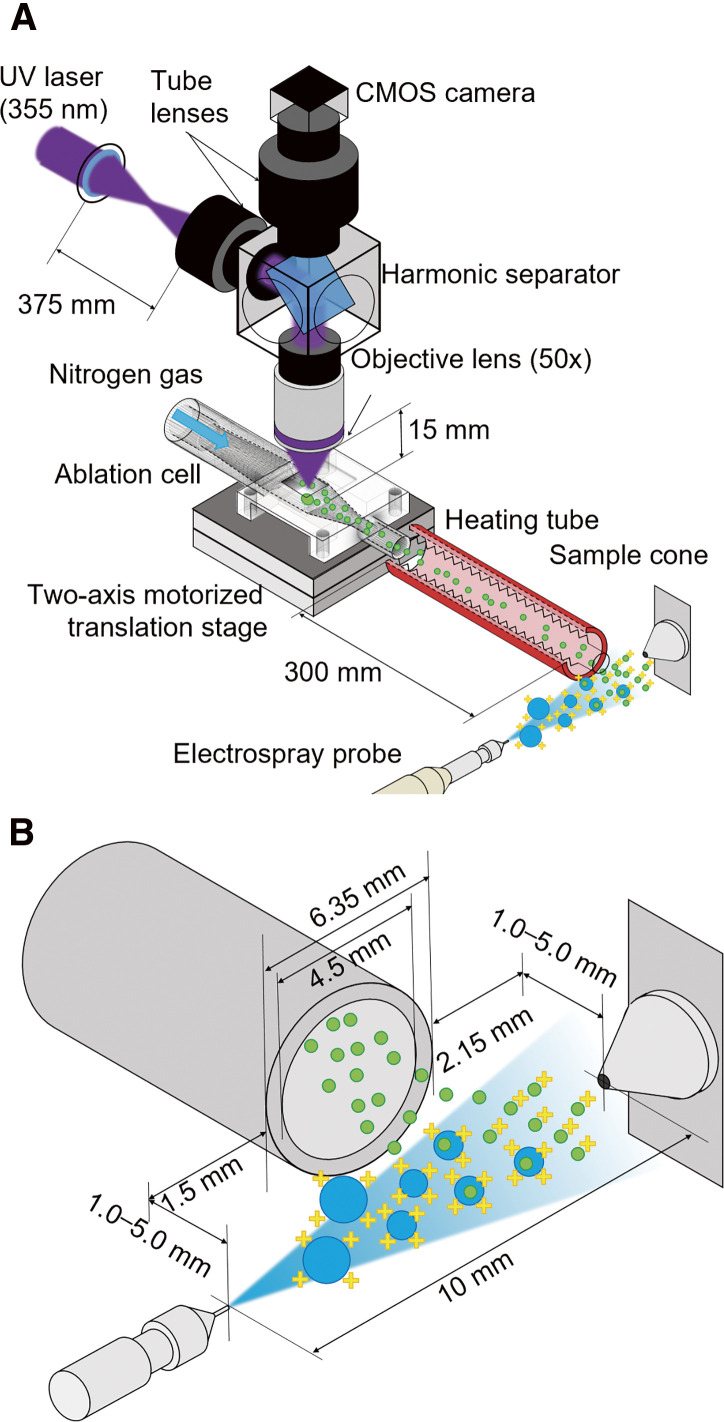 A

UV laser (355 nm)

Tube lenses

CMOS camera

375 mm

Harmonic separator

Objective lens (50x)

Nitrogen gas

15 mm

Ablation cell

Heating tube

Sample cone

Two-axis motorized translation stage

300 mm

Electrospray probe

B

6.35 mm

4.5 mm

1.0–5.0 mm

2.15 mm

1.5 mm

1.0–5.0 mm

10 mm