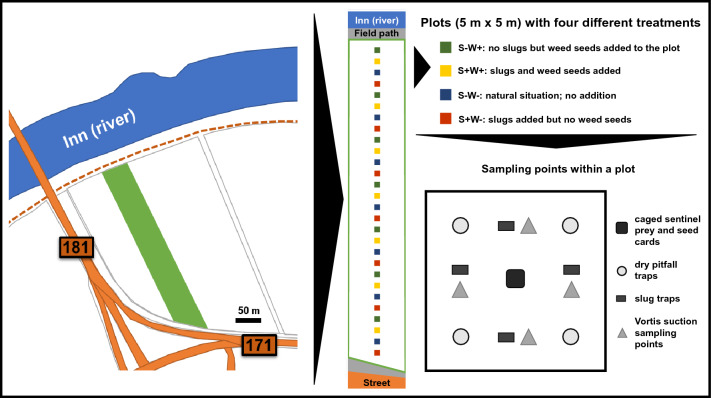 Inn (river)

181

50 m

171

Inn (river)
Field path

Street

Plots (5 m x 5 m) with four different treatments

S-W+: no slugs but weed seeds added to the plot

S+W+: slugs and weed seeds added

S-W-: natural situation; no addition

S+W-: slugs added but no weed seeds

Sampling points within a plot

caged sentinel prey and seed cards

dry pitfall traps

slug traps

Vortis suction sampling points