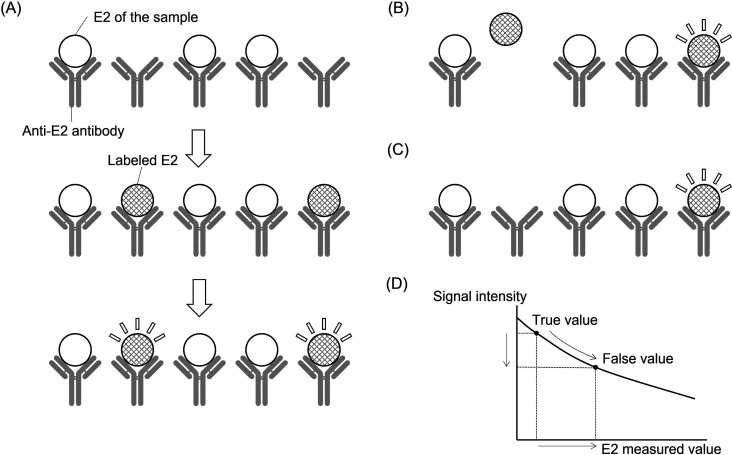 (A)

E2 of the sample

Anti-E2 antibody

Labeled E2

(B)

(C)

(D)

Signal intensity

True value

False value

E2 measured value