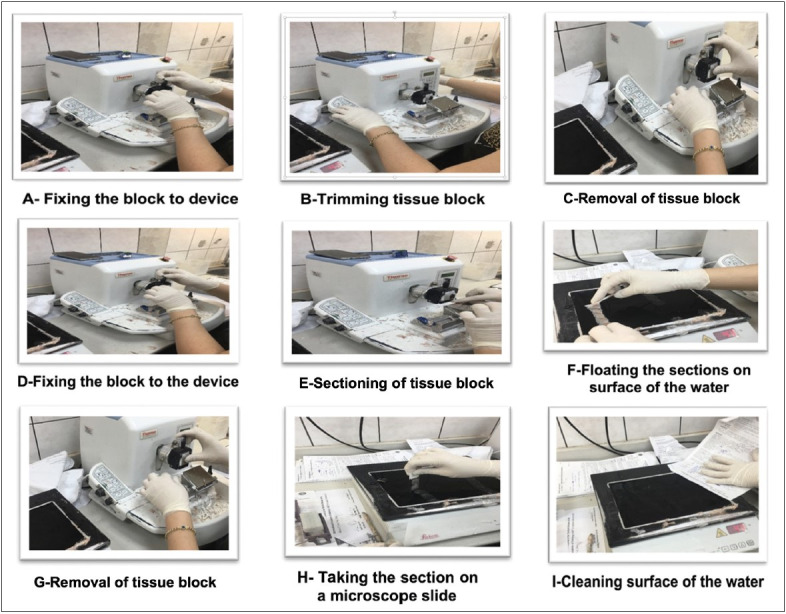 A- Fixing the block to device

B-Trimming tissue block

C-Removal of tissue block

D-Fixing the block to the device

E-Sectioning of tissue block

F-Floating the sections on surface of the water

G-Removal of tissue block

H- Taking the section on a microscope slide

I-Cleaning surface of the water