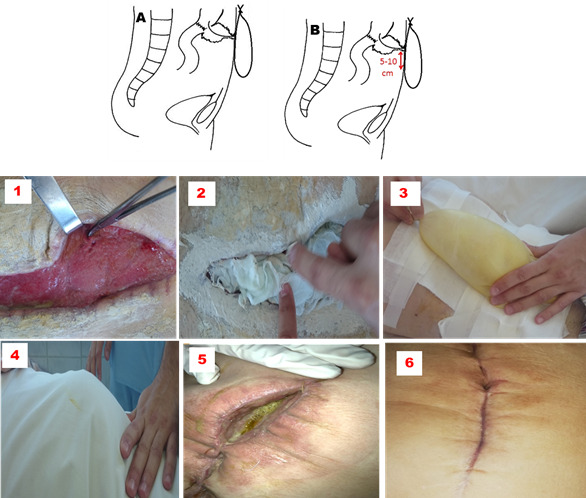 A

B

5-10 cm

1

2

3

4

5

6