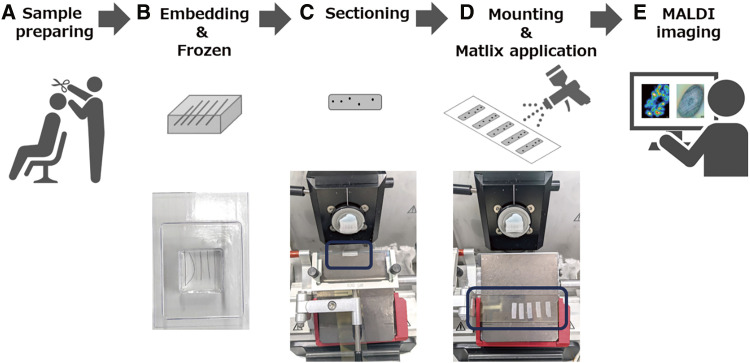 A Sample preparing

B Embedding & Frozen

C Sectioning

D Mounting & Matlix application

E MALDI imaging