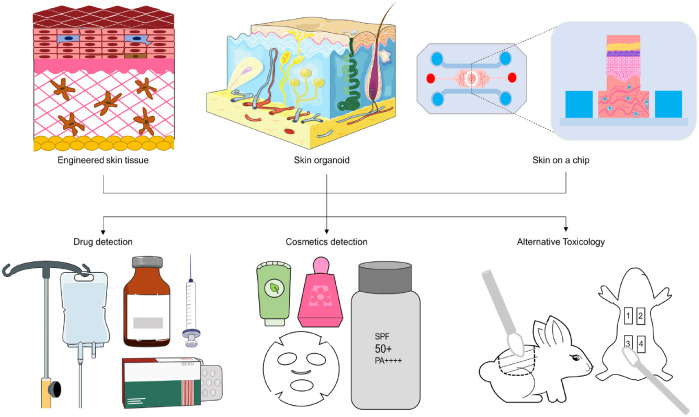 Engineered skin tissue

Skin organoid

Skin on a chip

Drug detection

Cosmetics detection

Alternative Toxicology

SPF
50+
PA++++

1 2
3 4