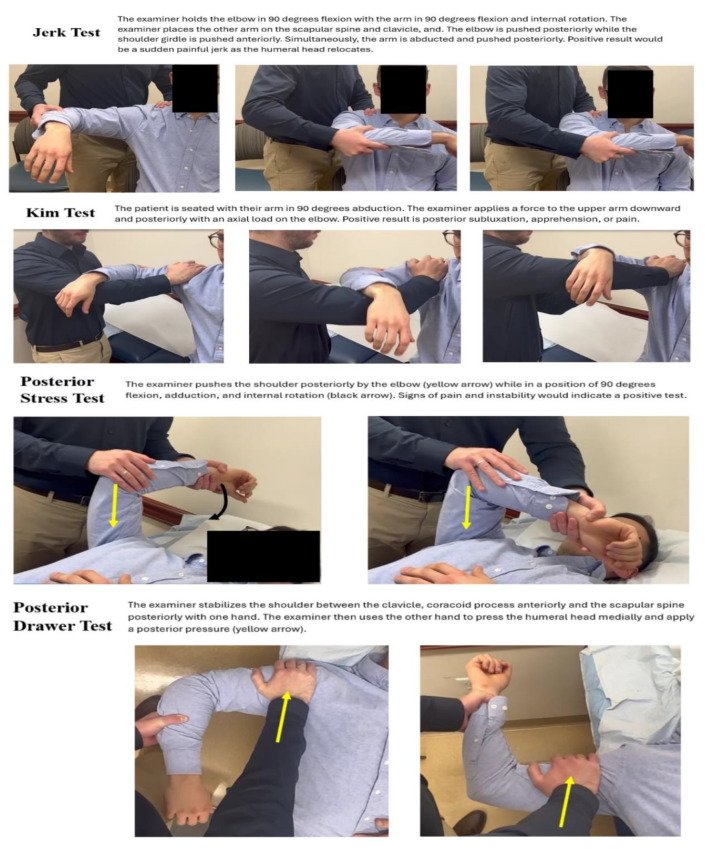 Jerk Test

The examiner holds the elbow in 90 degrees flexion with the arm in 90 degrees flexion and internal rotation. The examiner places the other arm on the scapular spine and clavicle, and. The elbow is pushed posteriorly while the shoulder girdle is pushed anteriorly. Simultaneously, the arm is abducted and pushed posteriorly. Positive result would be a sudden painful jerk as the humeral head relocates.

Kim Test

The patient is seated with their arm in 90 degrees abduction. The examiner applies a force to the upper arm downward and posteriorly with an axial load on the elbow. Positive result is posterior subluxation, apprehension, or pain.

Posterior Stress Test

The examiner pushes the shoulder posteriorly by the elbow (yellow arrow) while in a position of 90 degrees flexion, adduction, and internal rotation (black arrow). Signs of pain and instability would indicate a positive test.

Posterior Drawer Test

The examiner stabilizes the shoulder between the clavicle, coracoid process anteriorly and the scapular spine posteriorly with one hand. The examiner then uses the other hand to press the humeral head medially and apply a posterior pressure (yellow arrow).