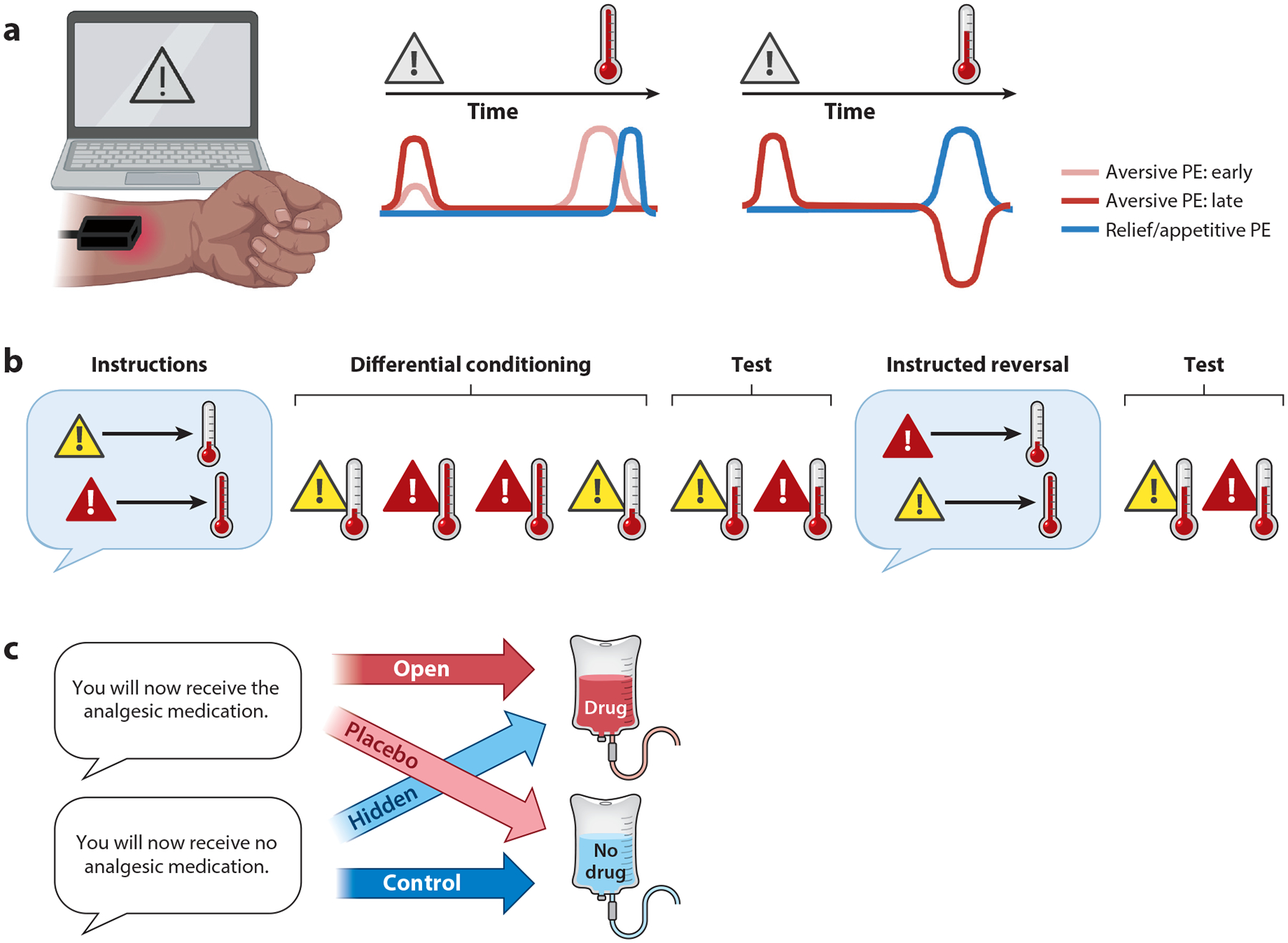 a

Time

Time

Aversive PE: early
Aversive PE: late
Relief/appetitive PE

b

Instructions

Differential conditioning

Test

Instructed reversal

Test

c

You will now receive the analgesic medication.

You will now receive no analgesic medication.

Open

Placebo

Hidden

Control

Drug

No drug