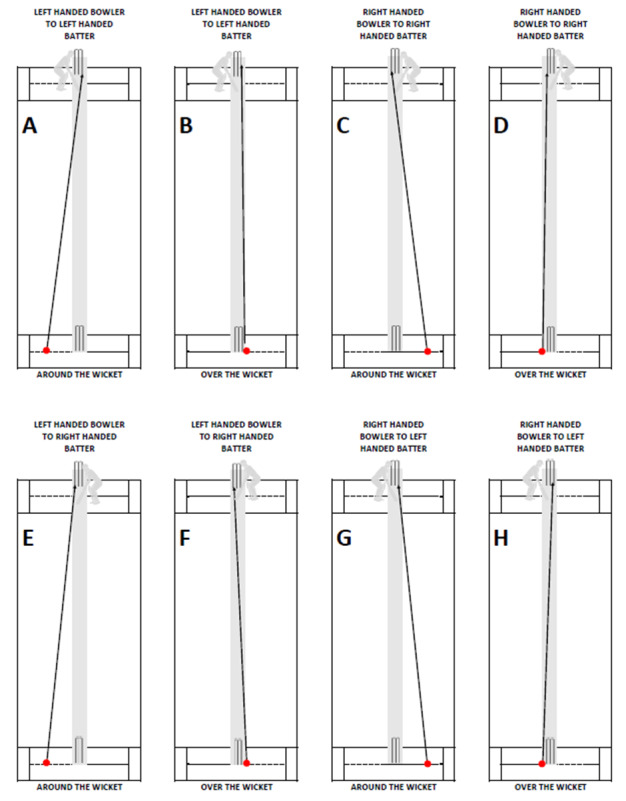 LEFT HANDED BOWLER TO LEFT HANDED BATTER

A

AROUND THE WICKET

LEFT HANDED BOWLER TO LEFT HANDED BATTER

B

OVER THE WICKET

RIGHT HANDED BOWLER TO RIGHT HANDED BATTER

C

AROUND THE WICKET

RIGHT HANDED BOWLER TO RIGHT HANDED BATTER

D

OVER THE WICKET

LEFT HANDED BOWLER TO RIGHT HANDED BATTER

E

AROUND THE WICKET

LEFT HANDED BOWLER TO RIGHT HANDED BATTER

F

OVER THE WICKET

RIGHT HANDED BOWLER TO LEFT HANDED BATTER

G

AROUND THE WICKET

RIGHT HANDED BOWLER TO LEFT HANDED BATTER

H

OVER THE WICKET