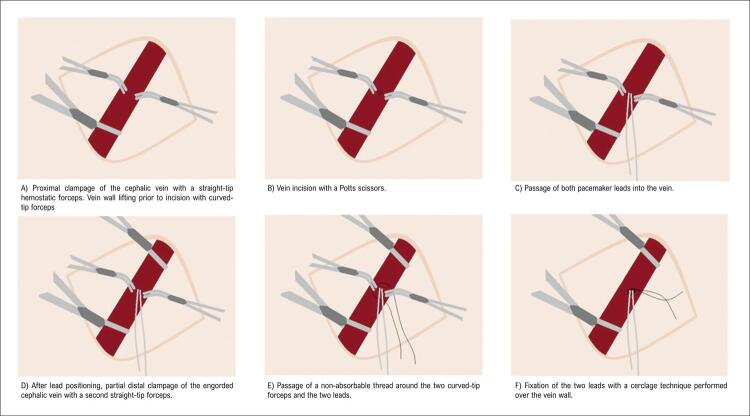 A) Proximal clampage of the cephalic vein with a straight-tip hemostatic forceps. Vein wall lifting prior to incision with curved-tip forceps

B) Vein incision with a Potts scissors.

C) Passage of both pacemaker leads into the vein.

D) After lead positioning, partial distal clampage of the engorded cephalic vein with a second straight-tip forceps.

E) Passage of a non-absorbable thread around the two curved-tip forceps and the two leads.

F) Fixation of the two leads with a cerclage technique performed over the vein wall.