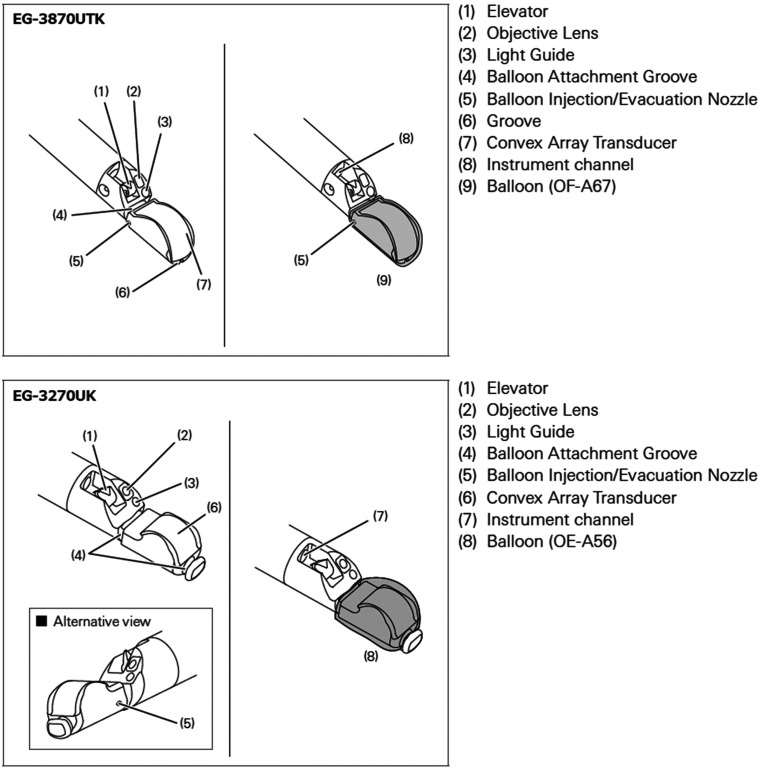 EG-3870UTK

(1) (2) (3) (4) (5) (6) (7)

(8) (5) (9)

(1) Elevator
(2) Objective Lens
(3) Light Guide
(4) Balloon Attachment Groove
(5) Balloon Injection/Evacuation Nozzle
(6) Groove
(7) Convex Array Transducer
(8) Instrument channel
(9) Balloon (OF-A67)

EG-3270UK

(1) (2) (3) (6) (4)

■ Alternative view

(5)

(7) (8)

(1) Elevator
(2) Objective Lens
(3) Light Guide
(4) Balloon Attachment Groove
(5) Balloon Injection/Evacuation Nozzle
(6) Convex Array Transducer
(7) Instrument channel
(8) Balloon (OE-A56)