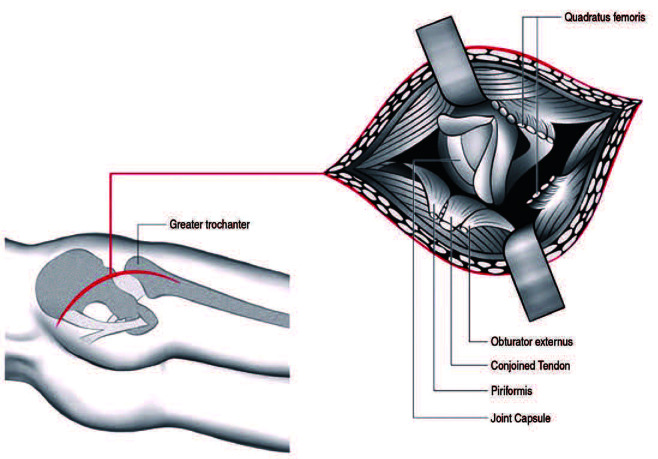 Quadratus femoris

Greater trochanter

Obturator externus

Conjoined Tendon

Piriformis

Joint Capsule