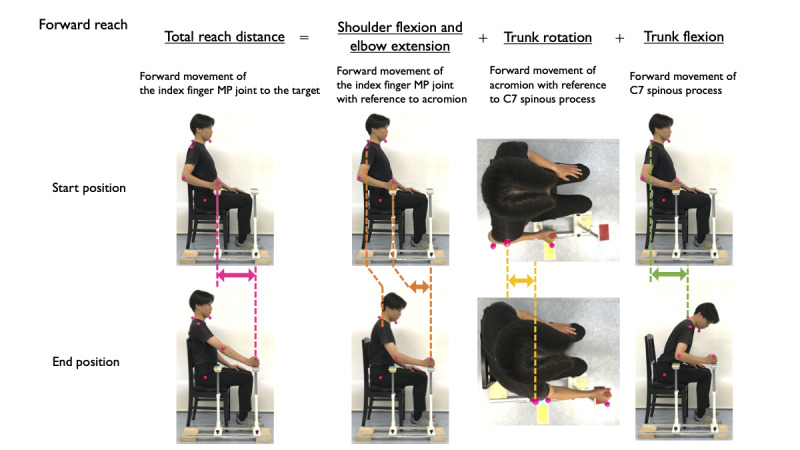 Forward reach

Total reach distance = Shoulder flexion and elbow extension + Trunk rotation + Trunk flexion

Forward movement of the index finger MP joint to the target

Forward movement of the index finger MP joint with reference to acromion

Forward movement of acromion with reference to C7 spinous process

Forward movement of C7 spinous process

Start position

End position