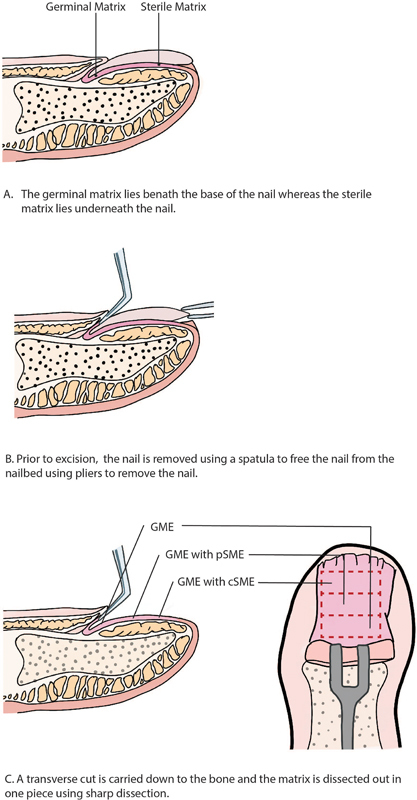 Germinal Matrix
Sterile Matrix

A. The germinal matrix lies benath the base of the nail whereas the sterile matrix lies underneath the nail.

B. Prior to excision, the nail is removed using a spatula to free the nail from the nailbed using pliers to remove the nail.

GME
GME with pSME
GME with cSME

C. A transverse cut is carried down to the bone and the matrix is dissected out in one piece using sharp dissection.