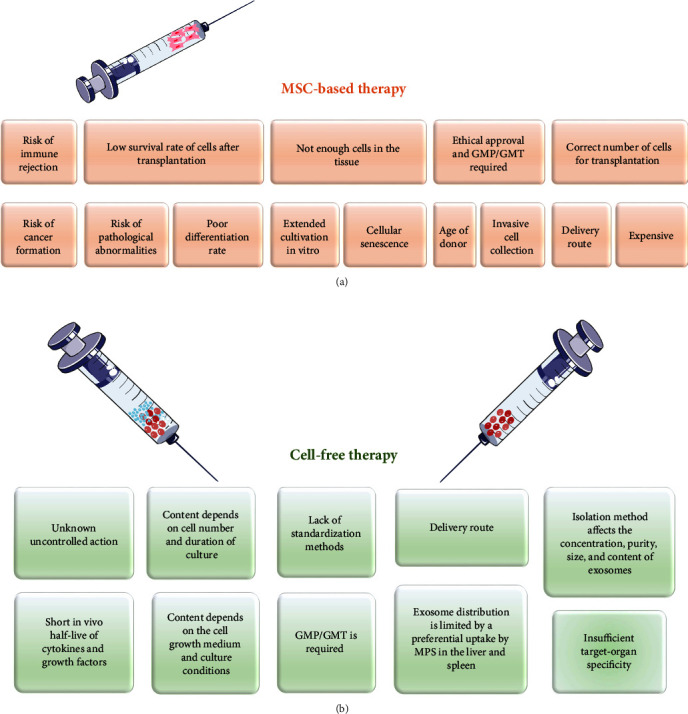 MSC-based therapy

Risk of immune rejection

Low survival rate of cells after transplantation

Not enough cells in the tissue

Ethical approval and GMP/GMT required

Correct number of cells for transplantation

Risk of cancer formation

Risk of pathological abnormalities

Poor differentiation rate

Extended cultivation in vitro

Cellular senescence

Age of donor

Invasive cell collection

Delivery route

Expensive

(a)

Cell-free therapy

Unknown uncontrolled action

Content depends on cell number and duration of culture

Lack of standardization methods

Delivery route

Isolation method affects the concentration, purity, size, and content of exosomes

Short in vivo half-live of cytokines and growth factors

Content depends on the cell growth medium and culture conditions

GMP/GMT is required

Exosome distribution is limited by a preferential uptake by MPS in the liver and spleen

Insufficient target-organ specificity

(b)