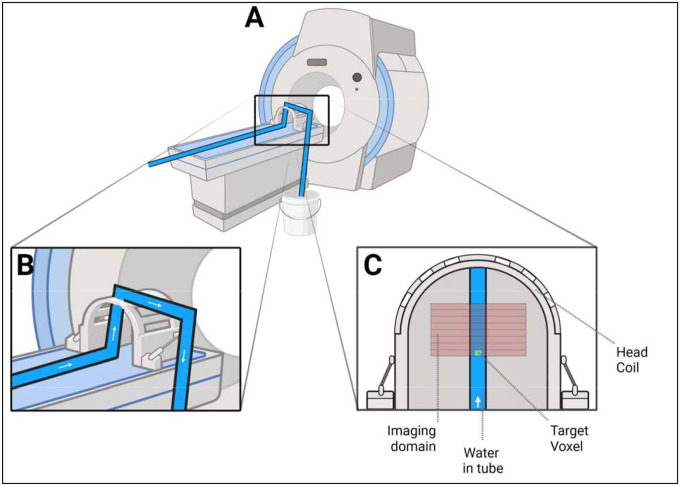 A

B

C

Head Coil

Imaging domain

Water in tube

Target Voxel