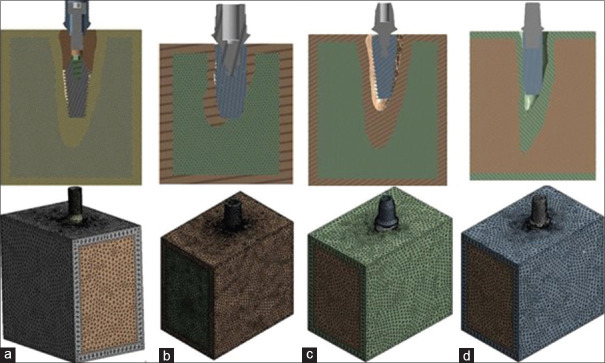 a
b
c
d