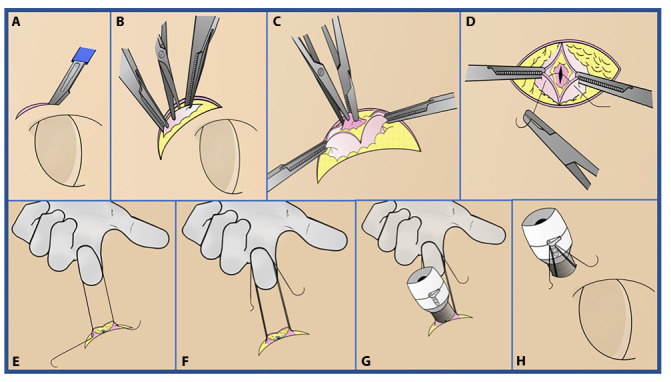 A

B

C

D

E

F

G

H