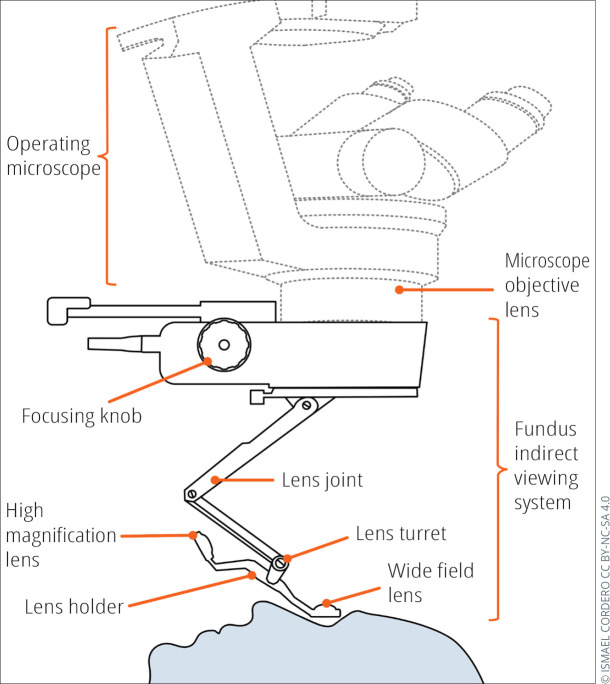 Operating microscope

Microscope objective lens

Focusing knob

Fundus indirect viewing system

Lens joint

High magnification lens

Lens turret

Wide field lens

Lens holder

© ISMAEL CORDERO CC BY-NC-SA 4.0