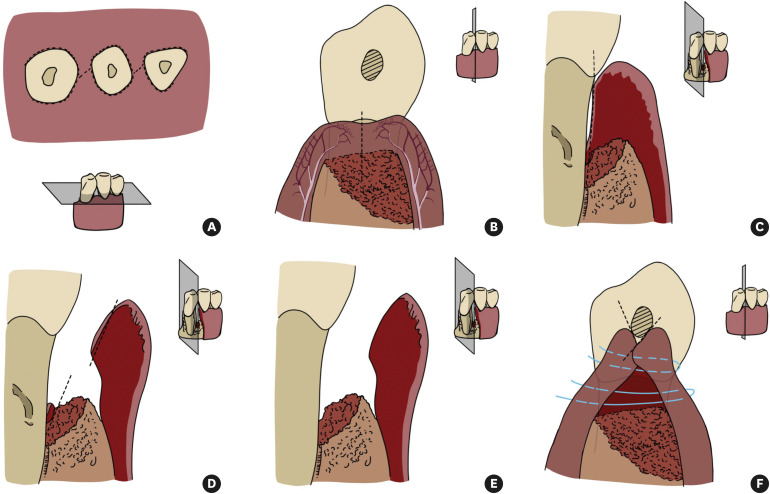 A

B

C

D

E

F