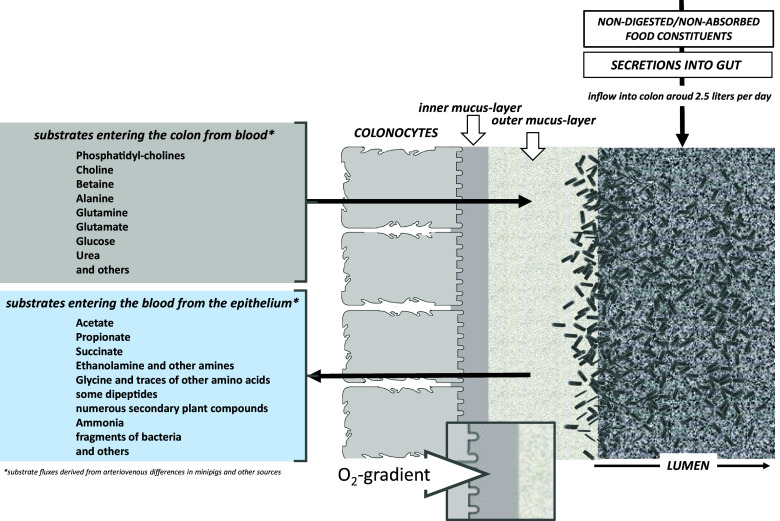 NON-DIGESTED/NON-ABSORBED FOOD CONSTITUENTS

SECRETIONS INTO GUT

inflow into colon aroud 2.5 liters per day

inner mucus-layer

outer mucus-layer

COLONOCYTES

substrates entering the colon from blood*

Phosphatidyl-cholines
Choline
Betaine
Alanine
Glutamine
Glutamate
Glucose
Urea
and others

substrates entering the blood from the epithelium*

Acetate
Propionate
Succinate
Ethanolamine and other amines
Glycine and traces of other amino acids
some dipeptides
numerous secondary plant compounds
Ammonia
fragments of bacteria
and others

*substrate fluxes derived from arteriovenous differences in minipigs and other sources

$O_2$-gradient

LUMEN