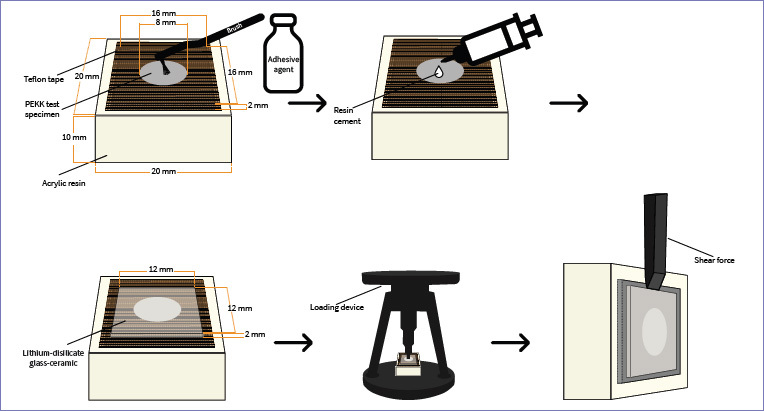 16 mm
8 mm
Brush
Adhesive agent
Teflon tape
20 mm
16 mm
PEKK test specimen
2 mm
10 mm
Acrylic resin
20 mm
Resin cement
12 mm
12 mm
2 mm
Lithium-disilicate glass-ceramic
Loading device
Shear force