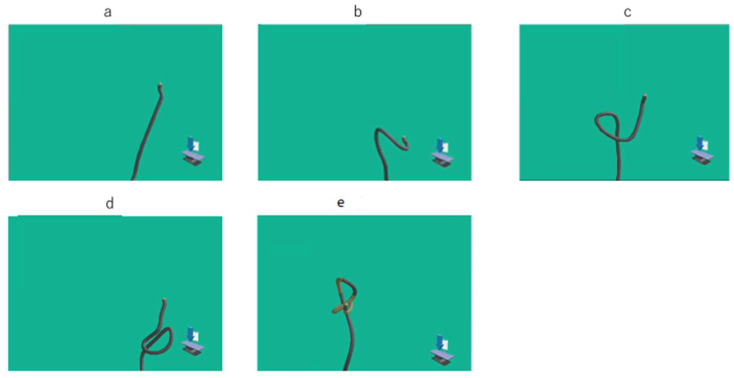 a

b

c

d

e