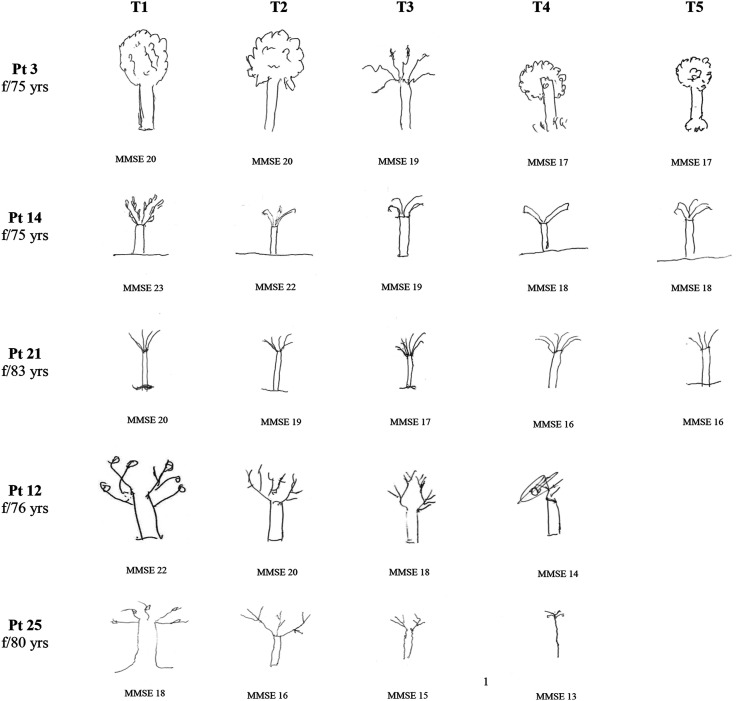 |  | T1 | T2 | T3 | T4 | T5 |
|---|---|---|---|---|---|
| **Pt 3** f/75 yrs | MMSE 20 | MMSE 20 | MMSE 19 | MMSE 17 | MMSE 17 |
| **Pt 14** f/75 yrs | MMSE 23 | MMSE 22 | MMSE 19 | MMSE 18 | MMSE 18 |
| **Pt 21** f/83 yrs | MMSE 20 | MMSE 19 | MMSE 17 | MMSE 16 | MMSE 16 |
| **Pt 12** f/76 yrs | MMSE 22 | MMSE 20 | MMSE 18 | MMSE 14 |  |
| **Pt 25** f/80 yrs | MMSE 18 | MMSE 16 | MMSE 15 | MMSE 13 |  |

1