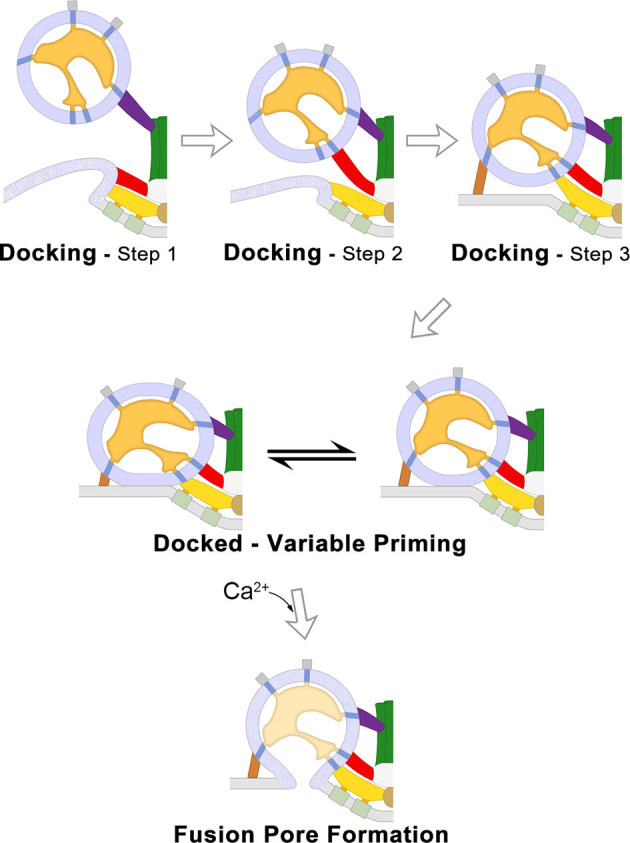 Docking - Step 1

Docking - Step 2

Docking - Step 3

Docked - Variable Priming

$Ca^{2+}$

Fusion Pore Formation