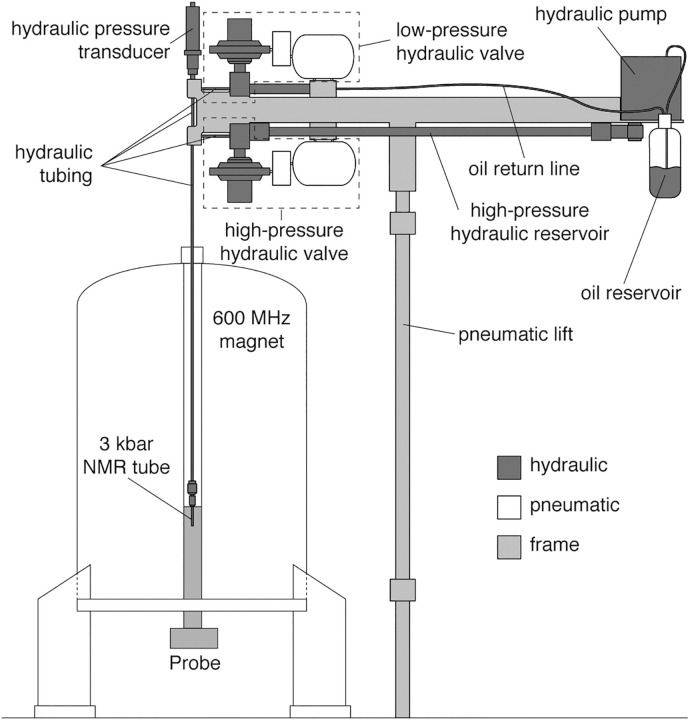 hydraulic pressure transducer

low-pressure hydraulic valve

hydraulic pump

hydraulic tubing

oil return line

high-pressure hydraulic reservoir

high-pressure hydraulic valve

oil reservoir

600 MHz magnet

pneumatic lift

3 kbar NMR tube

hydraulic

pneumatic

frame

Probe