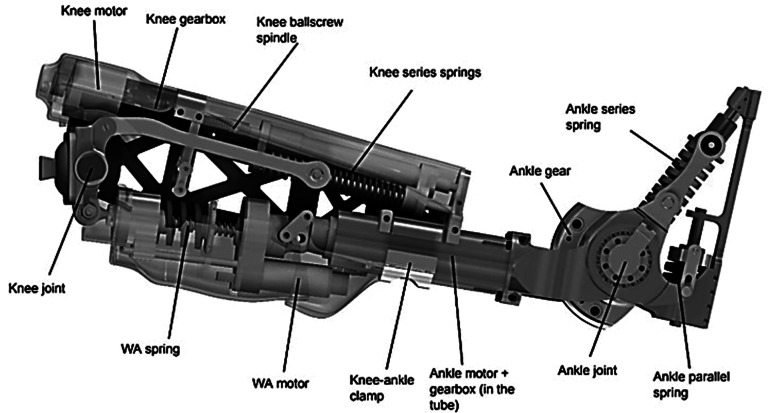 Knee motor
Knee gearbox
Knee ballscrew spindle
Knee series springs
Ankle series spring
Ankle gear
Knee joint
WA spring
WA motor
Knee-ankle clamp
Ankle motor + gearbox (in the tube)
Ankle joint
Ankle parallel spring