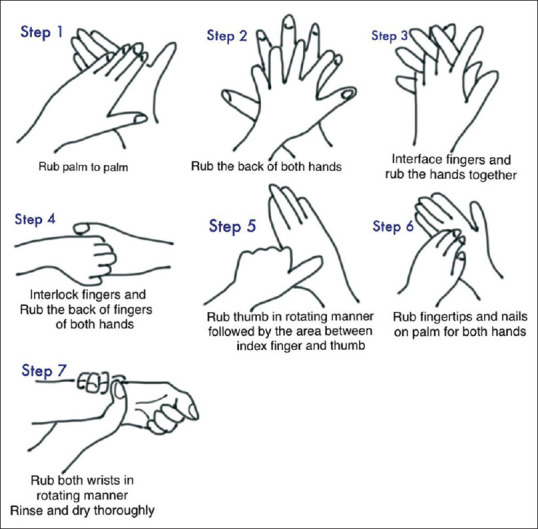 Step 1

Rub palm to palm

Step 2

Rub the back of both hands

Step 3

Interface fingers and rub the hands together

Step 4

Interlock fingers and Rub the back of fingers of both hands

Step 5

Rub thumb in rotating manner followed by the area between index finger and thumb

Step 6

Rub fingertips and nails on palm for both hands

Step 7

Rub both wrists in rotating manner
Rinse and dry thoroughly