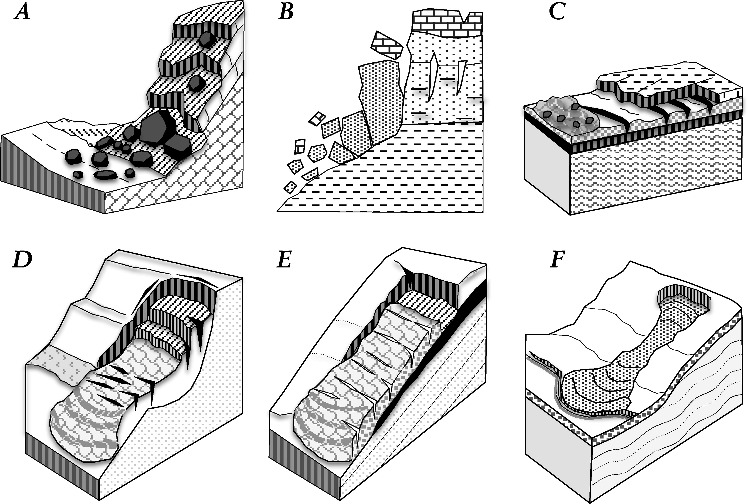 A
B
C
D
E
F