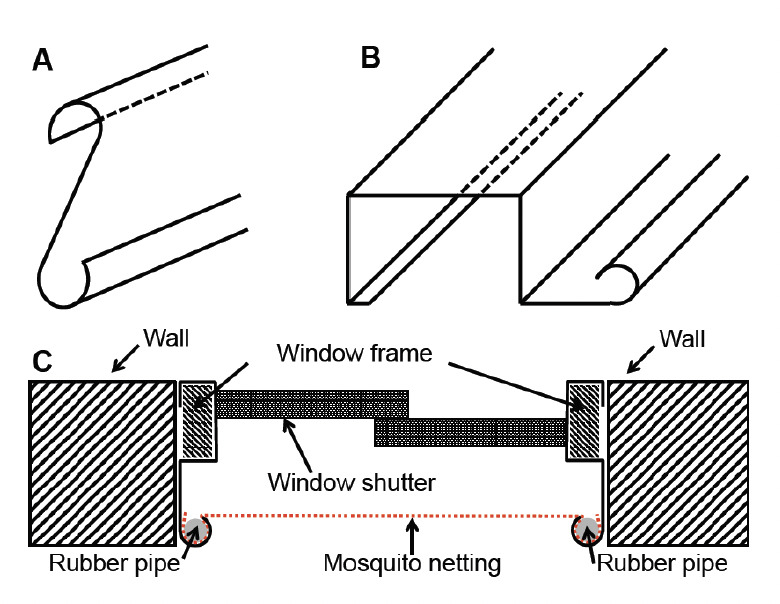 A

B

C

Wall

Window frame

Wall

Window shutter

Rubber pipe

Mosquito netting

Rubber pipe