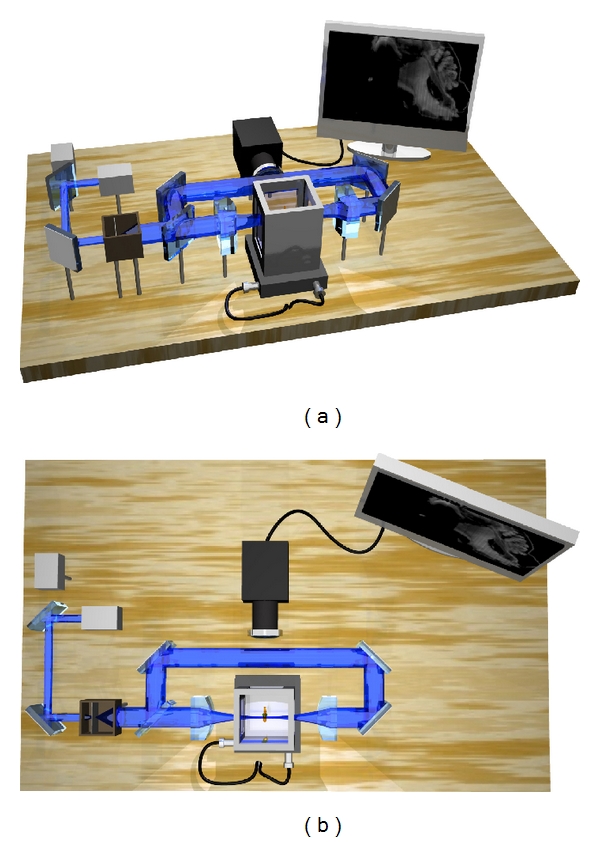 ( a )

( b )